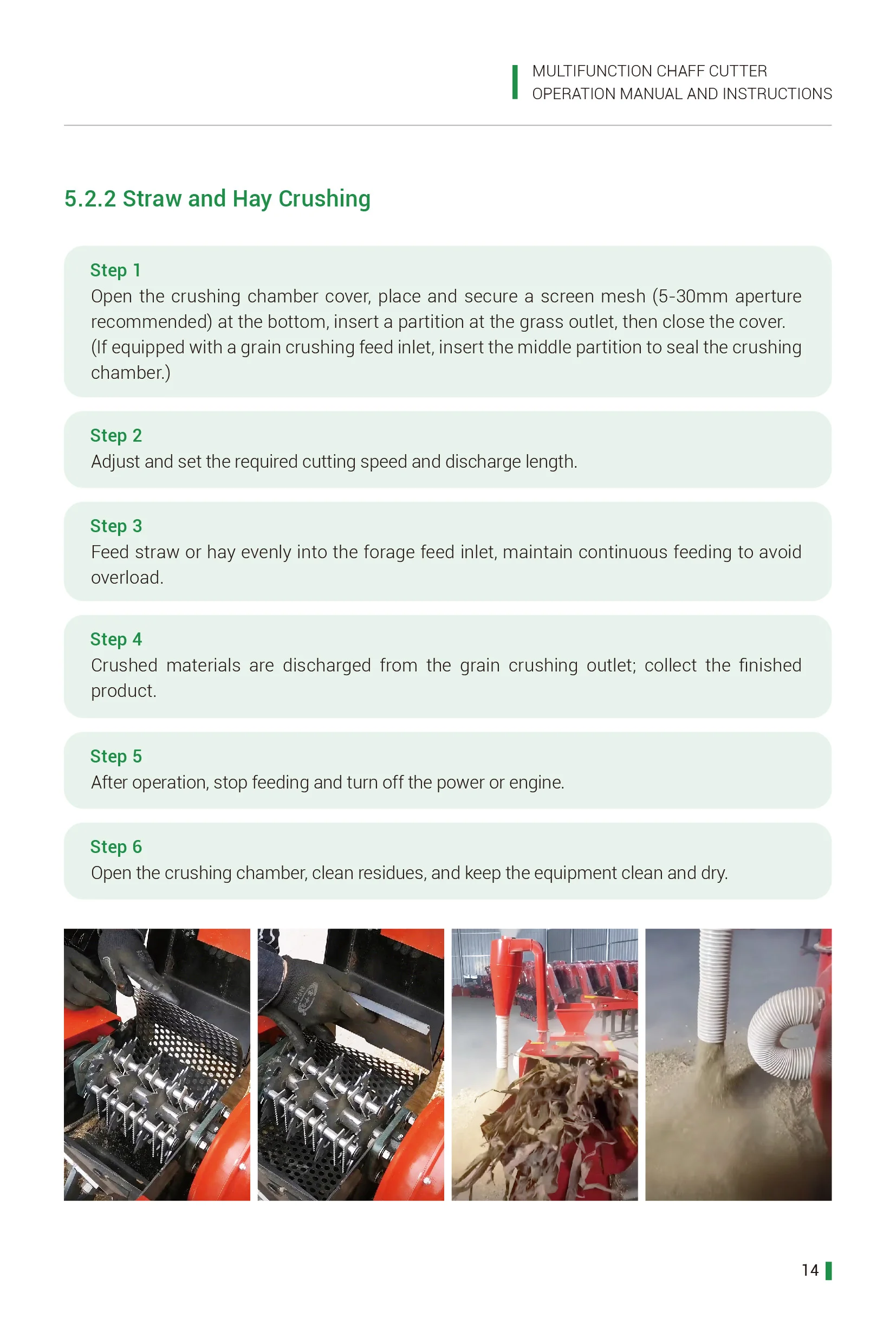 MULTIFUNCTION CHAFF CUTTER
OPERATION MANUAL AND INSTRUCTIONS

5.2.2 Straw and Hay Crushing

Step 1
Open the crushing chamber cover, place and secure a screen mesh (5-30mm aperture recommended) at the bottom, insert a partition at the grass outlet, then close the cover. (If equipped with a grain crushing feed inlet, insert the middle partition to seal the crushing chamber.)

Step 2
Adjust and set the required cutting speed and discharge length.

Step 3
Feed straw or hay evenly into the forage feed inlet, maintain continuous feeding to avoid overload.

Step 4
Crushed materials are discharged from the grain crushing outlet; collect the finished product.

Step 5
After operation, stop feeding and turn off the power or engine.

Step 6
Open the crushing chamber, clean residues, and keep the equipment clean and dry.

14