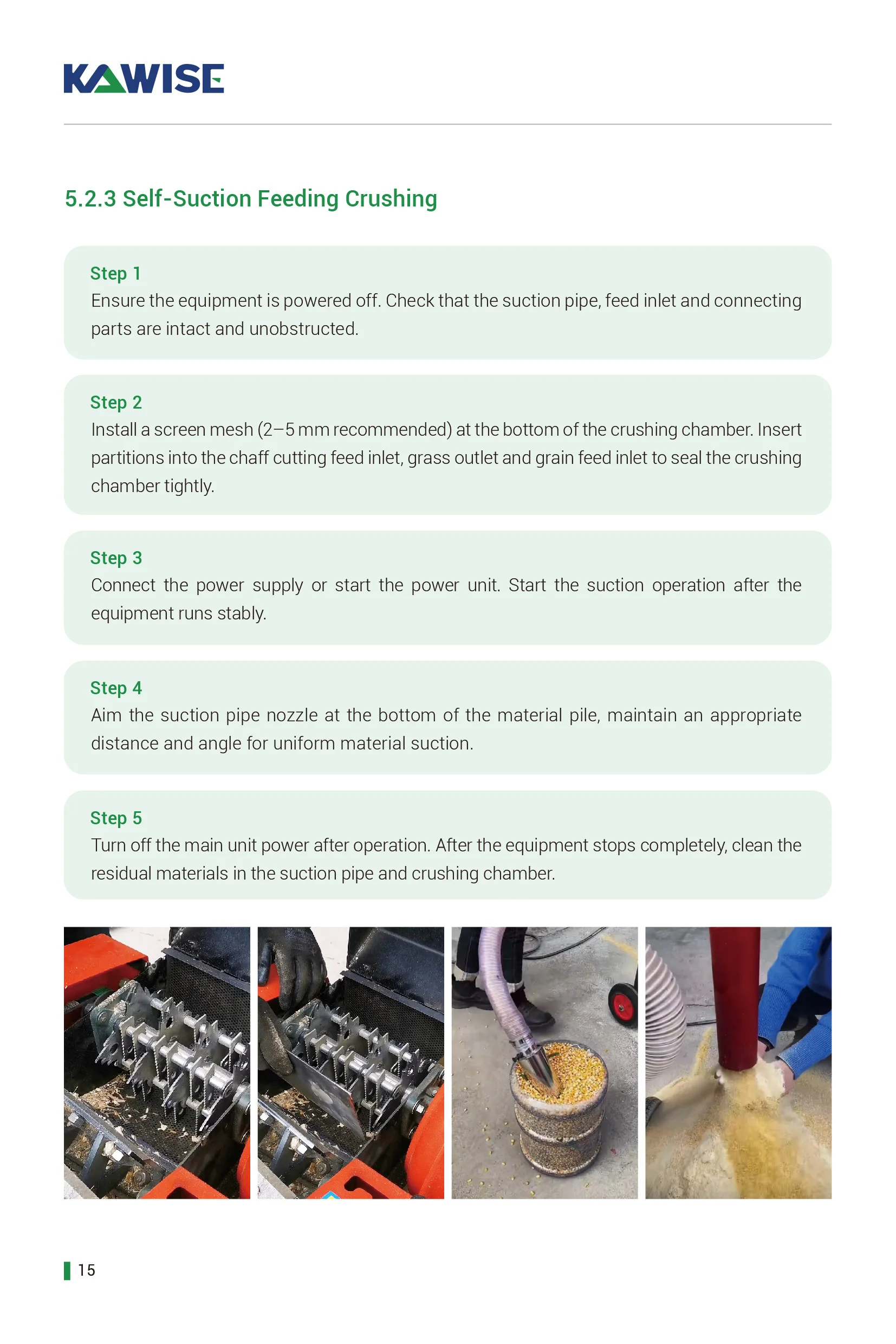 KAWISE

5.2.3 Self-Suction Feeding Crushing

Step 1
Ensure the equipment is powered off. Check that the suction pipe, feed inlet and connecting parts are intact and unobstructed.

Step 2
Install a screen mesh (2–5 mm recommended) at the bottom of the crushing chamber. Insert partitions into the chaff cutting feed inlet, grass outlet and grain feed inlet to seal the crushing chamber tightly.

Step 3
Connect the power supply or start the power unit. Start the suction operation after the equipment runs stably.

Step 4
Aim the suction pipe nozzle at the bottom of the material pile, maintain an appropriate distance and angle for uniform material suction.

Step 5
Turn off the main unit power after operation. After the equipment stops completely, clean the residual materials in the suction pipe and crushing chamber.

15