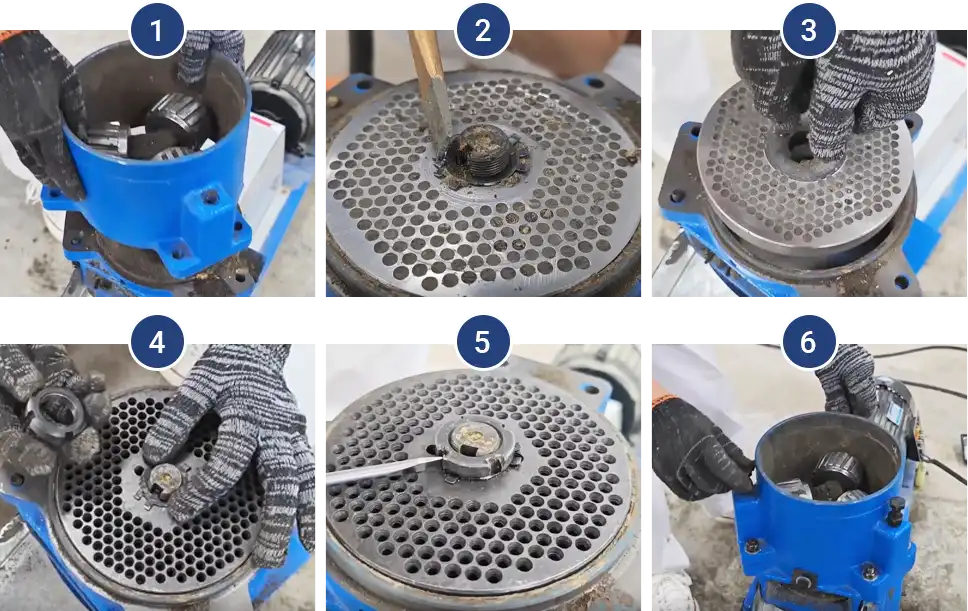 1

2

3

4

5

6