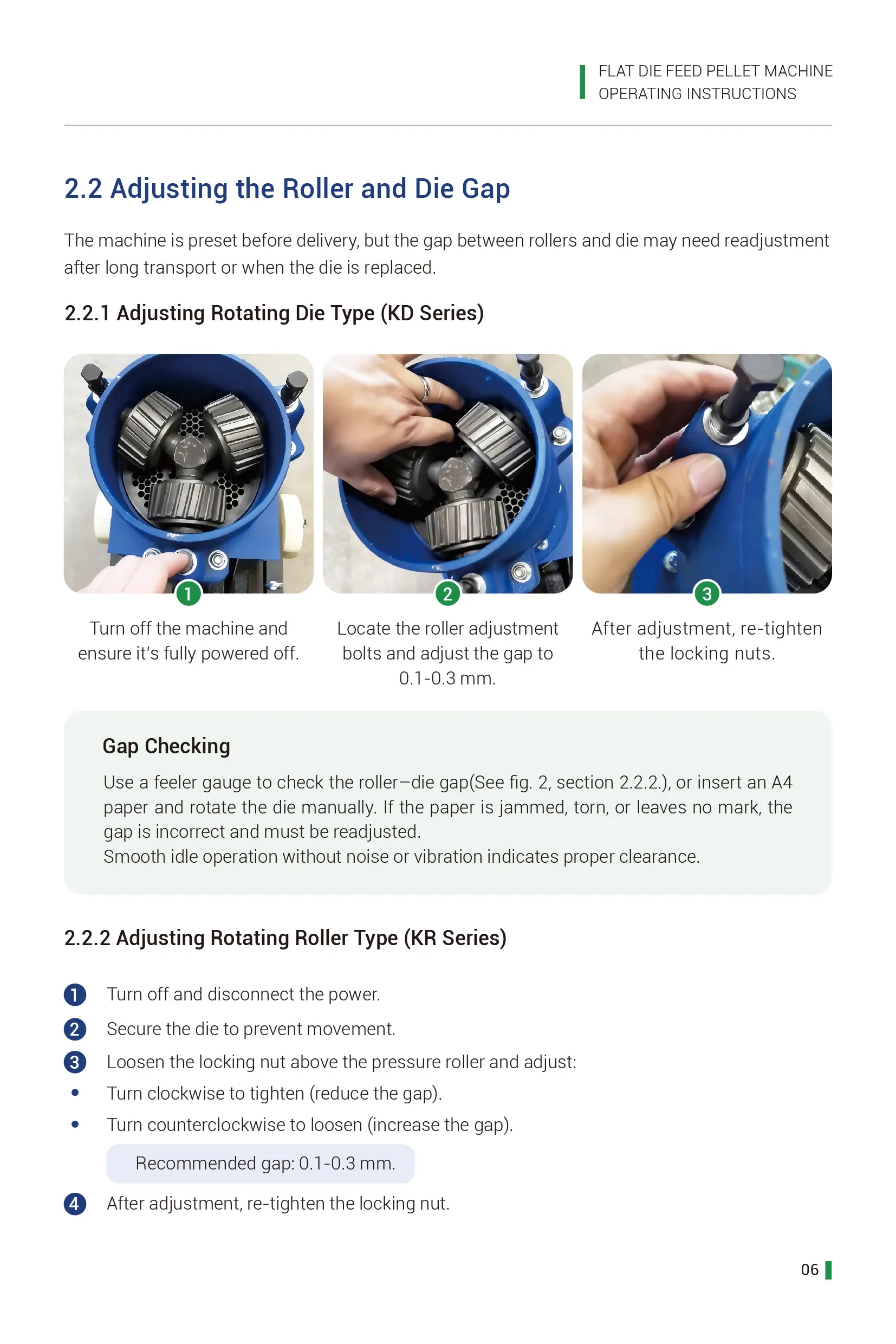 FLAT DIE FEED PELLET MACHINE
OPERATING INSTRUCTIONS

2.2 Adjusting the Roller and Die Gap

The machine is preset before delivery, but the gap between rollers and die may need readjustment after long transport or when the die is replaced.

2.2.1 Adjusting Rotating Die Type (KD Series)

1

Turn off the machine and ensure it's fully powered off.

2

Locate the roller adjustment bolts and adjust the gap to 0.1-0.3 mm.

3

After adjustment, re-tighten the locking nuts.

Gap Checking

Use a feeler gauge to check the roller–die gap(See fig. 2, section 2.2.2.), or insert an A4 paper and rotate the die manually. If the paper is jammed, torn, or leaves no mark, the gap is incorrect and must be readjusted.
Smooth idle operation without noise or vibration indicates proper clearance.

2.2.2 Adjusting Rotating Roller Type (KR Series)

1 Turn off and disconnect the power.

2 Secure the die to prevent movement.

3 Loosen the locking nut above the pressure roller and adjust:

• Turn clockwise to tighten (reduce the gap).

• Turn counterclockwise to loosen (increase the gap).

Recommended gap: 0.1-0.3 mm.

4 After adjustment, re-tighten the locking nut.

06