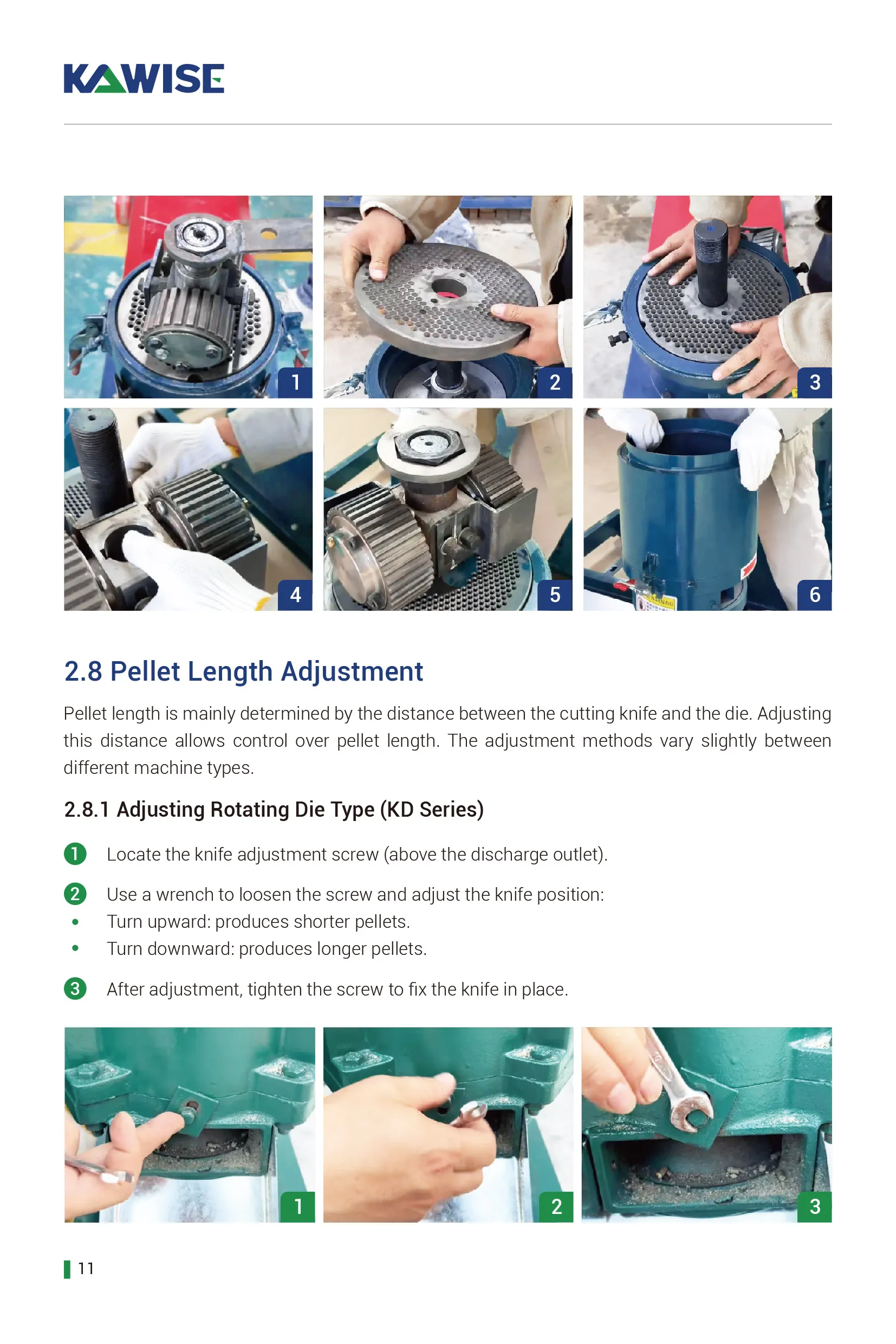 KAWISE

1

2

3

4

5

6

2.8 Pellet Length Adjustment

Pellet length is mainly determined by the distance between the cutting knife and the die. Adjusting this distance allows control over pellet length. The adjustment methods vary slightly between different machine types.

2.8.1 Adjusting Rotating Die Type (KD Series)

1 Locate the knife adjustment screw (above the discharge outlet).

2 Use a wrench to loosen the screw and adjust the knife position:
• Turn upward: produces shorter pellets.
• Turn downward: produces longer pellets.

3 After adjustment, tighten the screw to fix the knife in place.

1

2

3

11