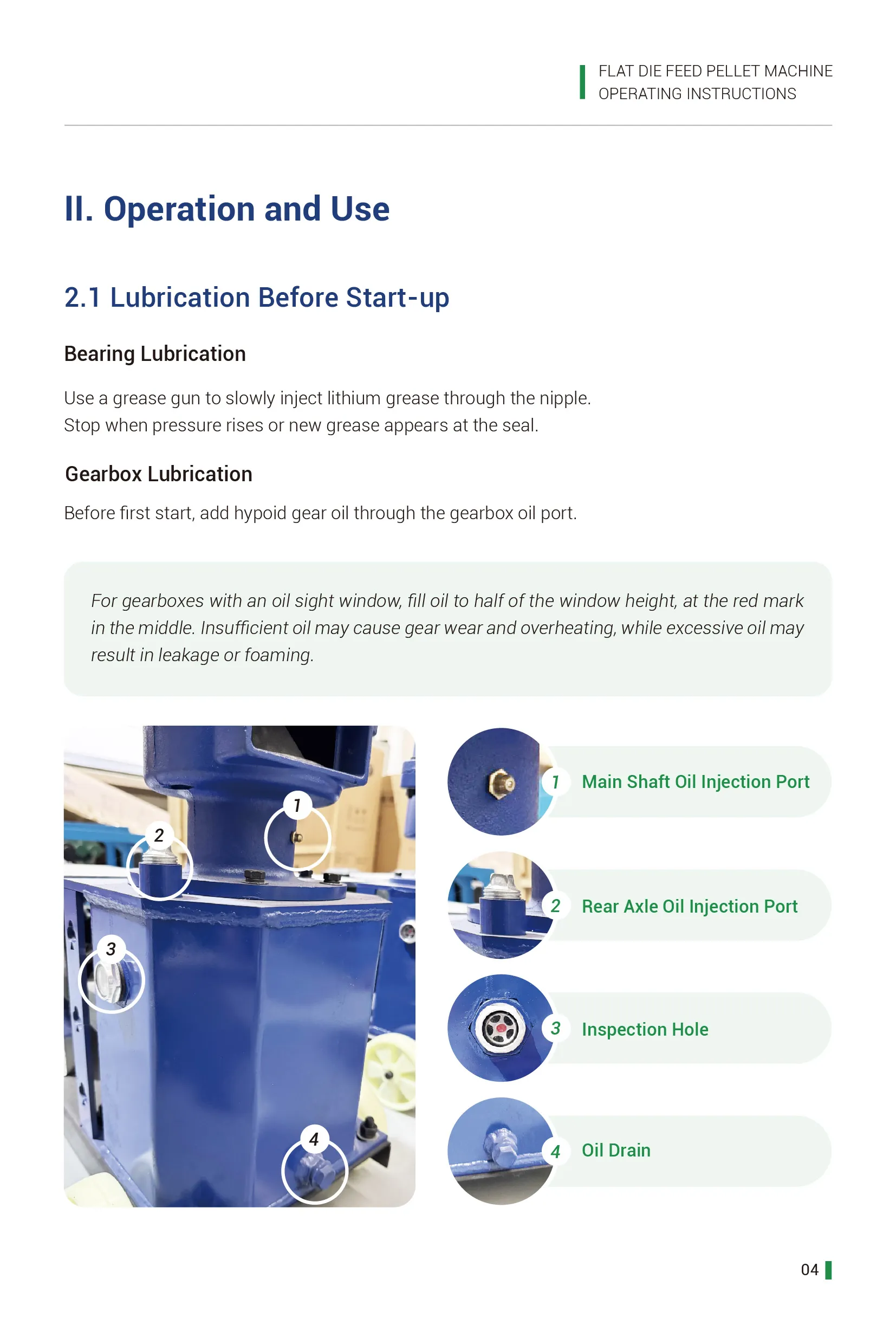 FLAT DIE FEED PELLET MACHINE
OPERATING INSTRUCTIONS

II. Operation and Use

2.1 Lubrication Before Start-up

Bearing Lubrication

Use a grease gun to slowly inject lithium grease through the nipple.
Stop when pressure rises or new grease appears at the seal.

Gearbox Lubrication

Before first start, add hypoid gear oil through the gearbox oil port.

For gearboxes with an oil sight window, fill oil to half of the window height, at the red mark in the middle. Insufficient oil may cause gear wear and overheating, while excessive oil may result in leakage or foaming.

1
2
3
4

1 Main Shaft Oil Injection Port

2 Rear Axle Oil Injection Port

3 Inspection Hole

4 Oil Drain

04